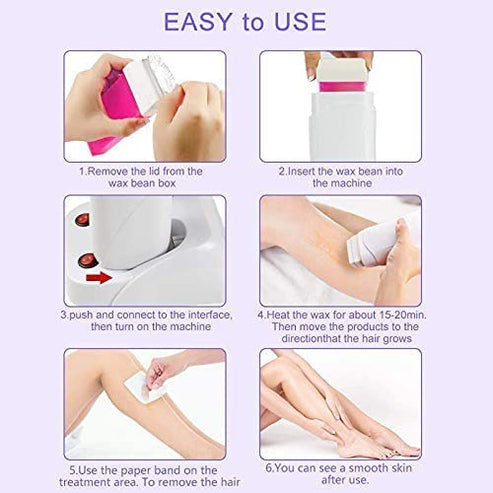 EASY to USE

1.Remove the lid from the wax bean box

2.Insert the wax bean into the machine

3.push and connect to the interface, then turn on the machine

4.Heat the wax for about 15-20min. Then move the products to the directionthat the hair grows

5.Use the paper band on the treatment area. To remove the hair

6.You can see a smooth skin after use.